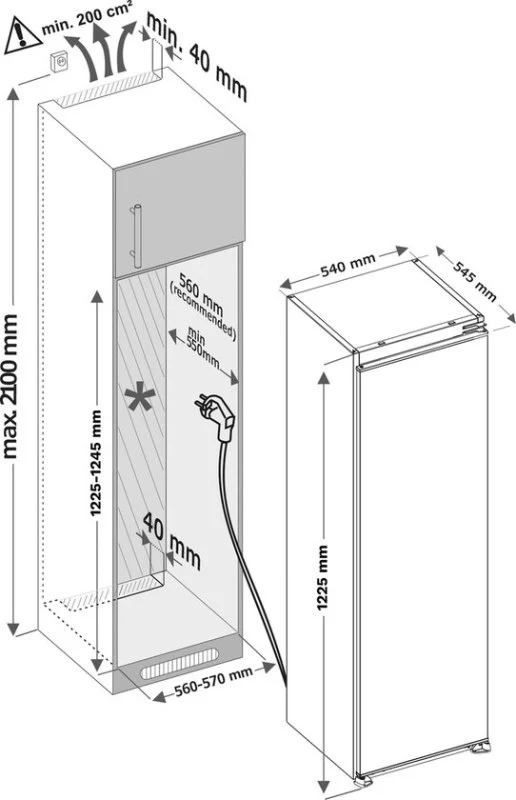 min. 200 cm²
min. 40 mm
max. 2100 mm
560 mm (recommended)
min 550mm
*
1225-1245 mm
40 mm
560-570 mm
540 mm
545 mm
1225 mm